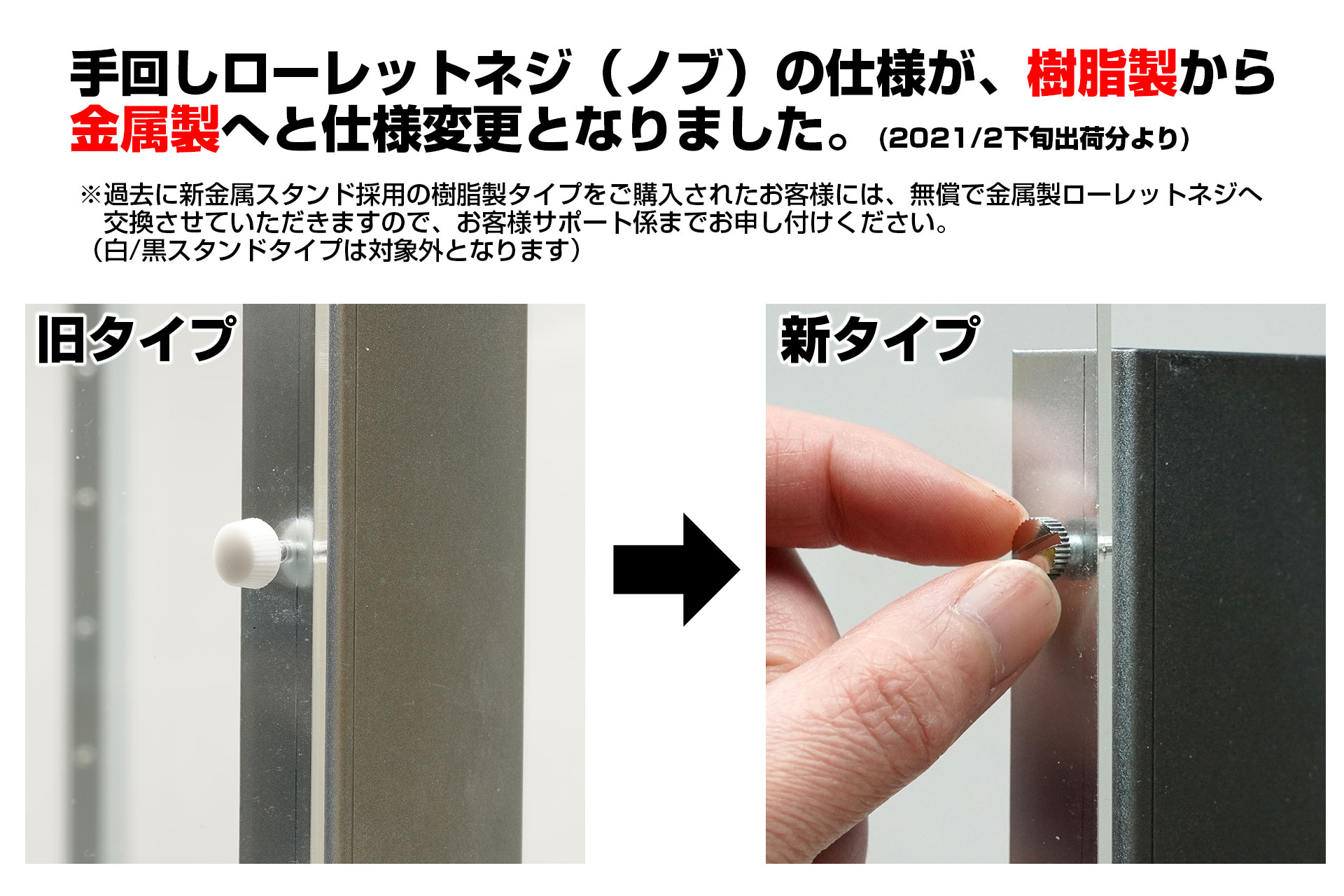 手回しローレットネジ（ノブ）の仕様が、樹脂製から金属製へと仕様変更となりました。（2021/2下旬出荷分より）

※過去に新金属スタンド採用の樹脂製タイプをご購入されたお客様には、無償で金属製ローレットネジへ交換させていただきますので、お客様サポート係までお申し付けください。
（白/黒スタンドタイプは対象外となります）

旧タイプ

新タイプ